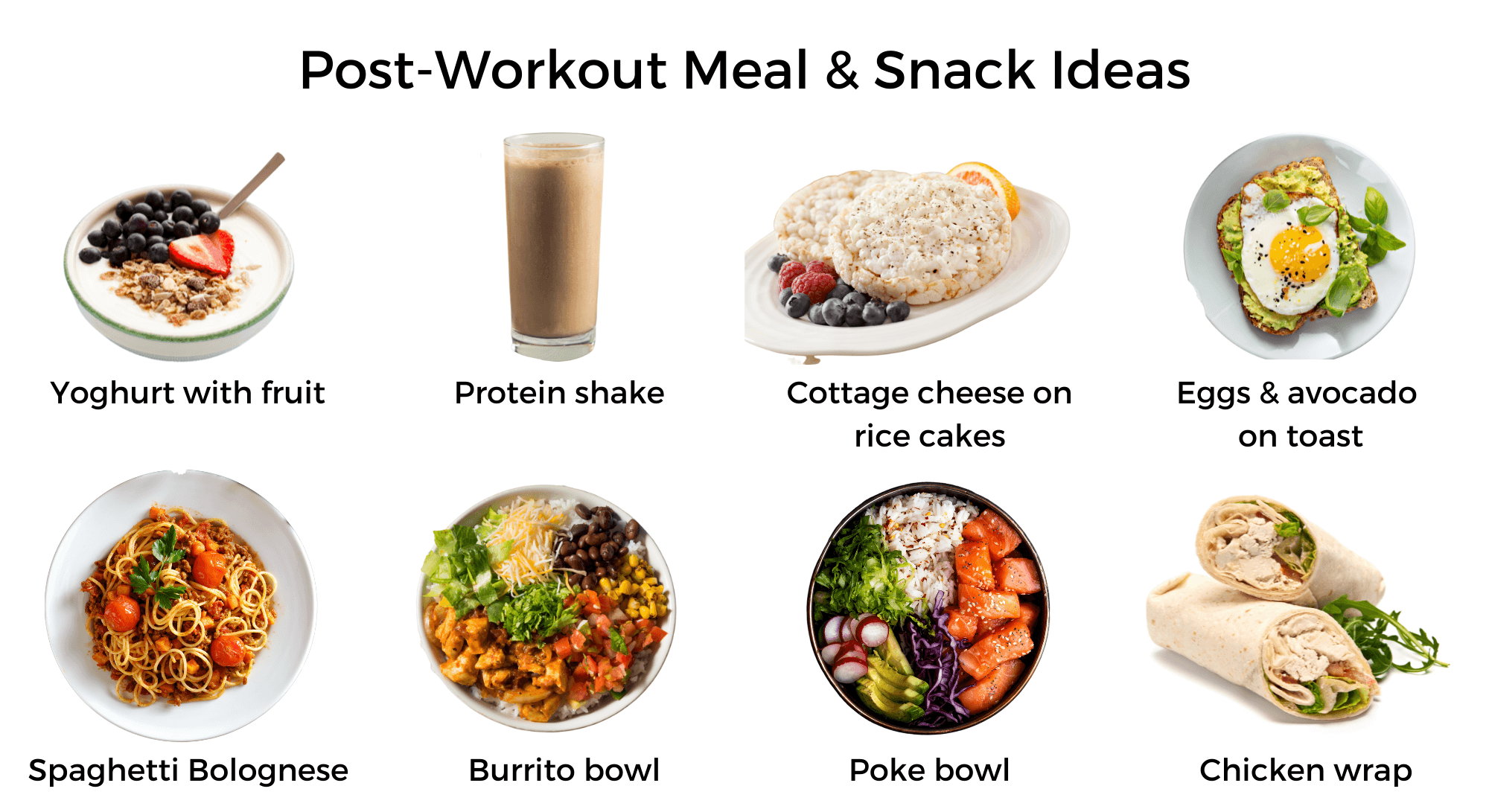 Post-Workout Meal & Snack Ideas

Yoghurt with fruit

Protein shake

Cottage cheese on rice cakes

Eggs & avocado on toast

Spaghetti Bolognese

Burrito bowl

Poke bowl

Chicken wrap